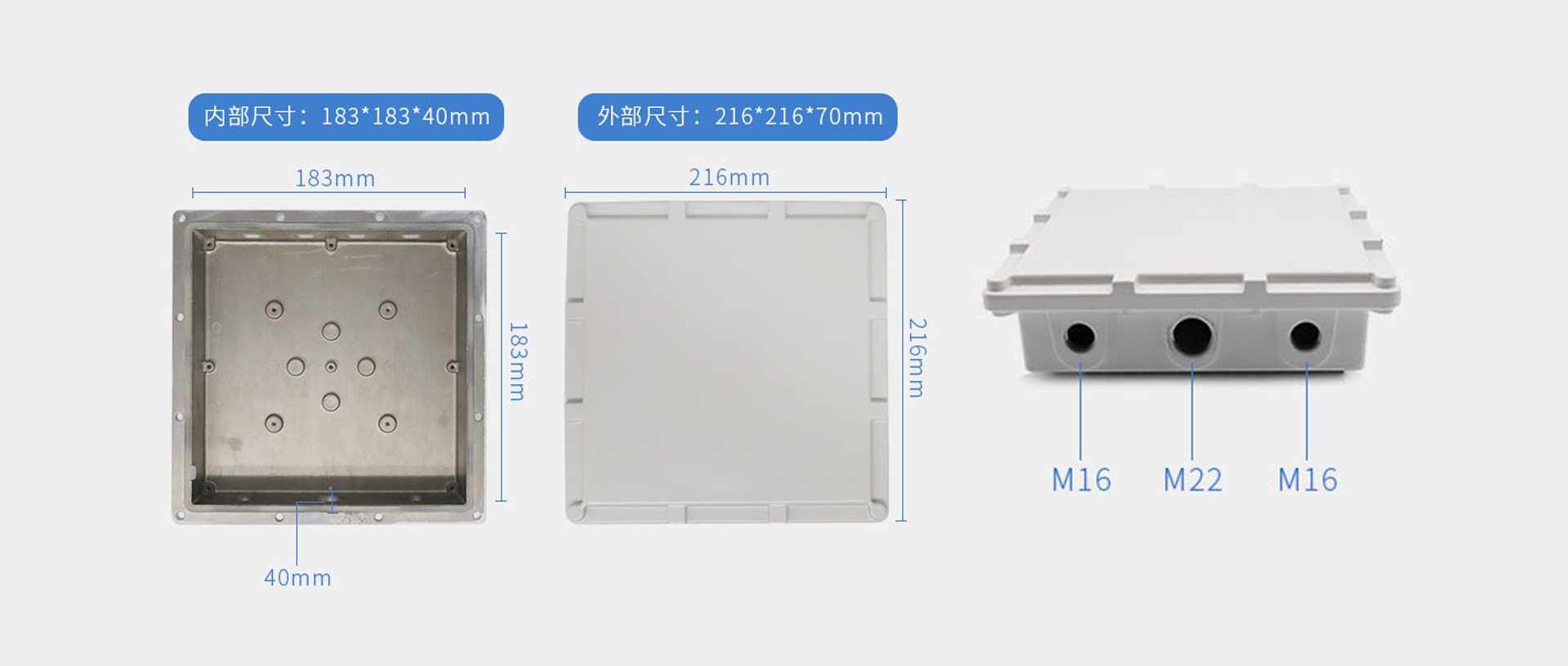 内部尺寸：183*183*40mm

183mm

183mm

40mm

外部尺寸：216*216*70mm

216mm

216mm

M16 M22 M16